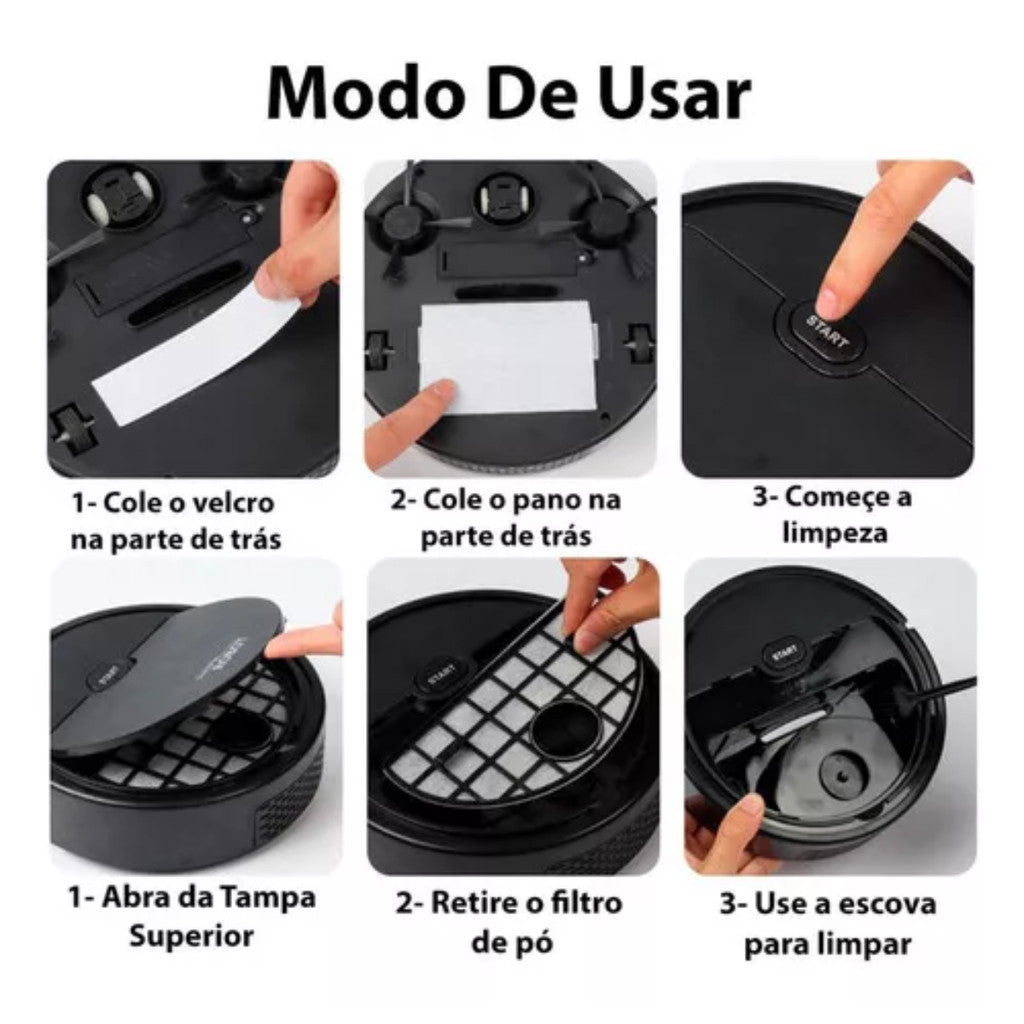 Modo De Usar

START

1- Cole o velcro na parte de trás

2- Cole o pano na parte de trás

3- Começe a limpeza

START

START

START

1- Abra da Tampa Superior

2- Retire o filtro de pó

3- Use a escova para limpar