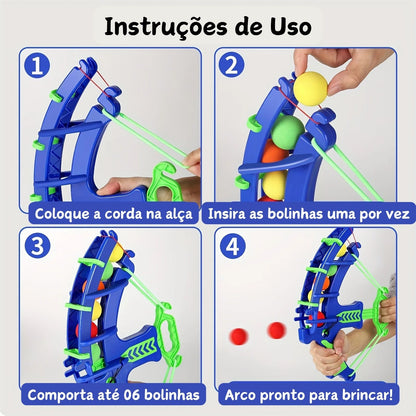 Instruções de Uso

1

Coloque a corda na alça

2

Insira as bolinhas uma por vez

3

Comporta até 06 bolinhas

4

Arco pronto para brincar!